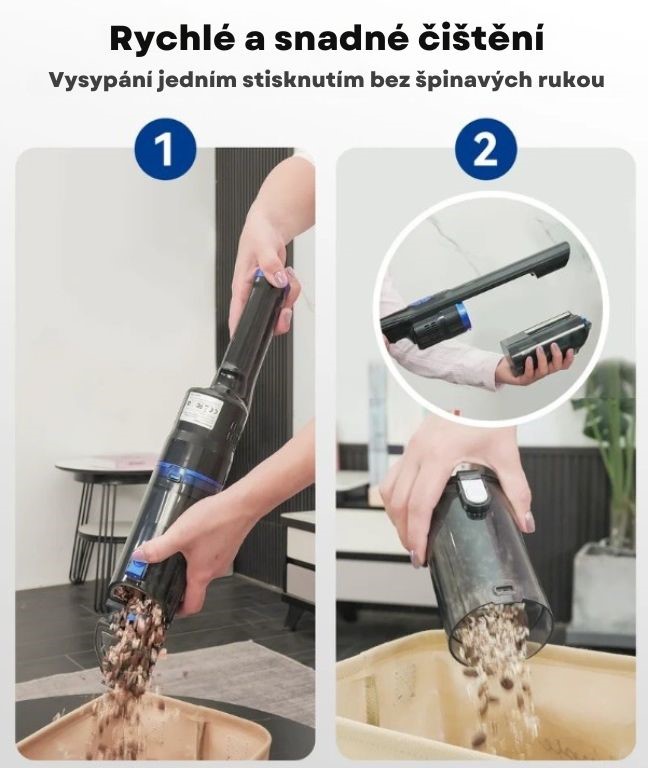 Rychlé a snadné čištění

Vysypání jedním stisknutím bez špinavých rukou

1

2